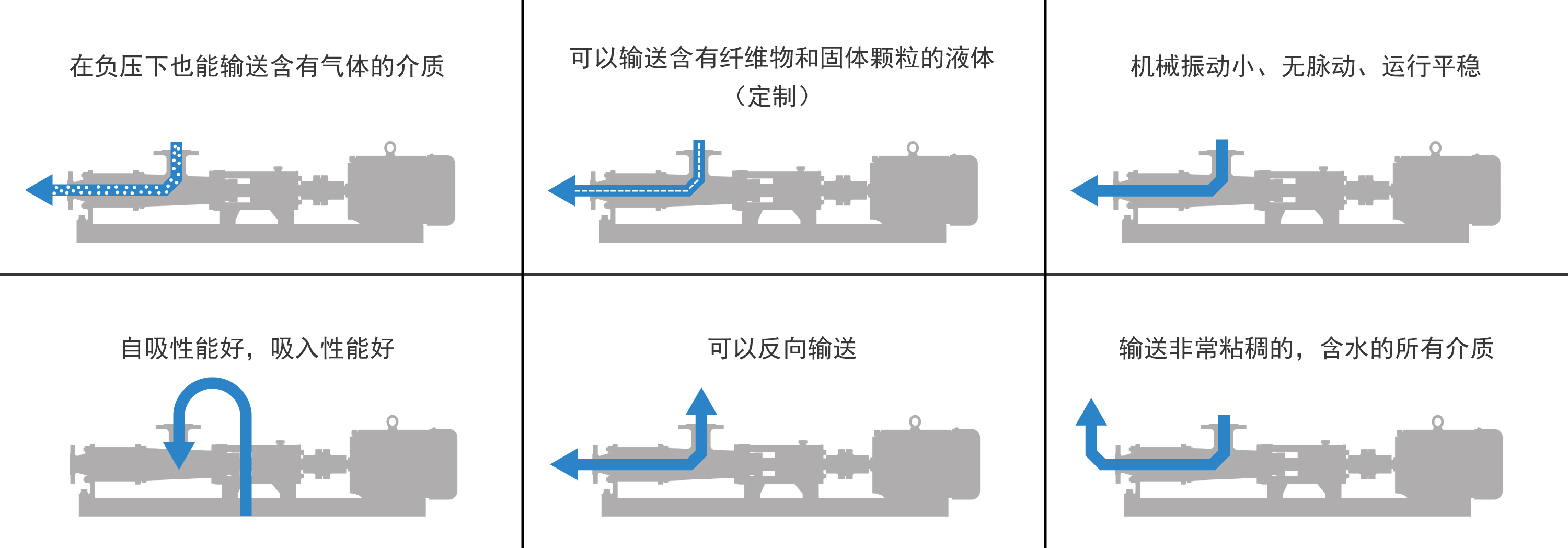 在负压下也能输送含有气体的介质

可以输送含有纤维物和固体颗粒的液体（定制）

机械振动小、无脉动、运行平稳

自吸性能好，吸入性能好

可以反向输送

输送非常粘稠的，含水的所有介质